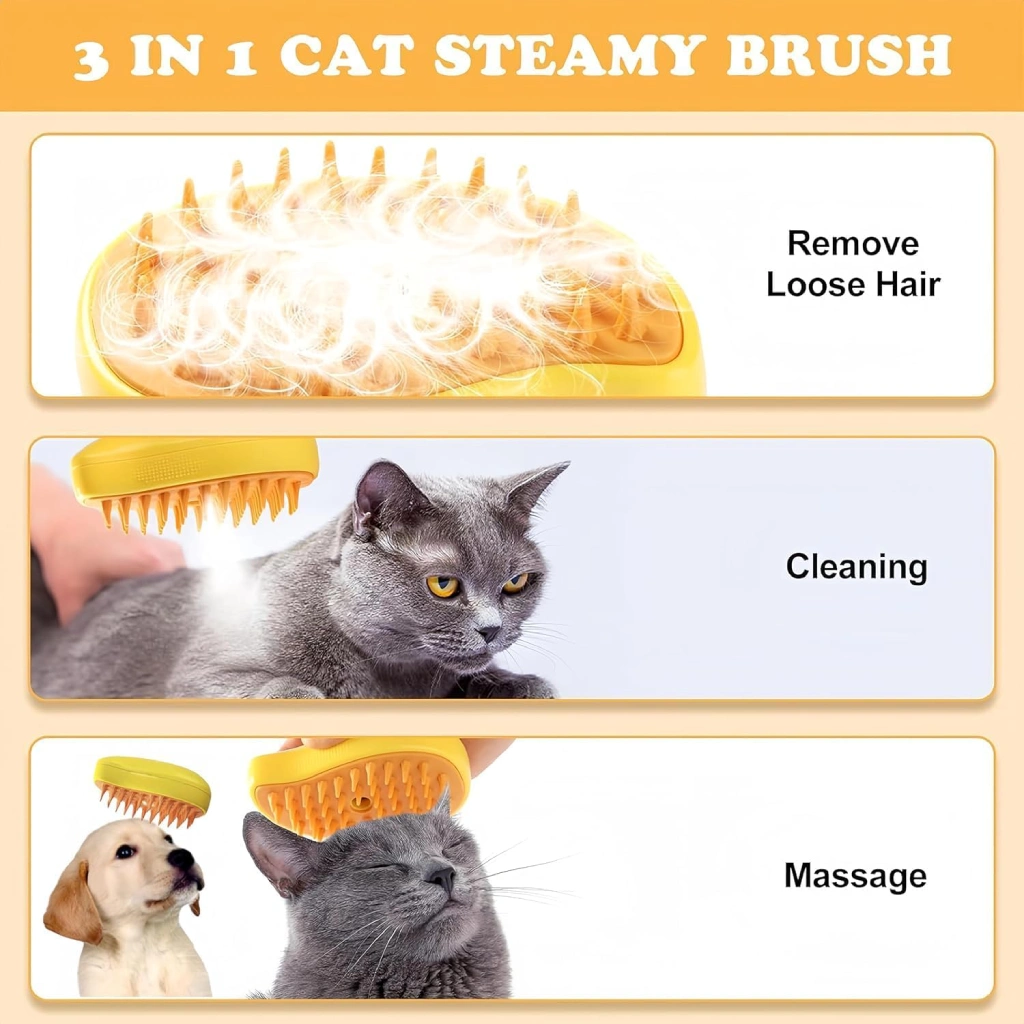 3 IN 1 CAT STEAMY BRUSH

Remove Loose Hair

Cleaning

Massage